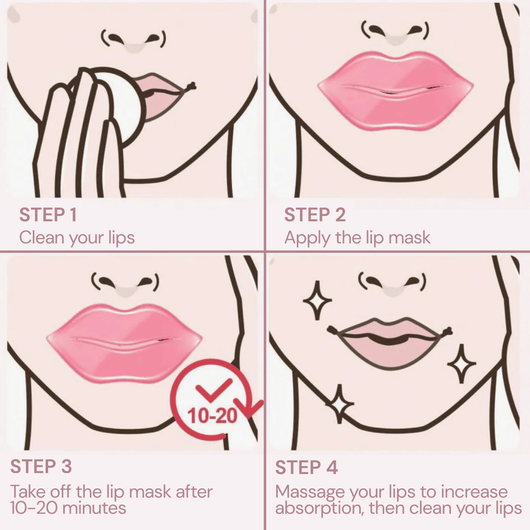 STEP 1
Clean your lips

STEP 2
Apply the lip mask

10-20

STEP 3
Take off the lip mask after 10-20 minutes

STEP 4
Massage your lips to increase absorption, then clean your lips