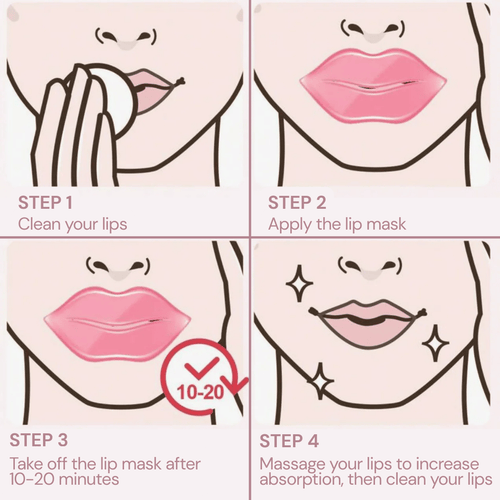 STEP 1
Clean your lips

STEP 2
Apply the lip mask

10-20

STEP 3
Take off the lip mask after 10-20 minutes

STEP 4
Massage your lips to increase absorption, then clean your lips