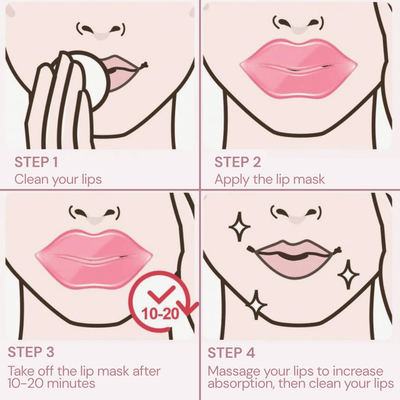 STEP 1
Clean your lips

STEP 2
Apply the lip mask

10-20

STEP 3
Take off the lip mask after 10-20 minutes

STEP 4
Massage your lips to increase absorption, then clean your lips