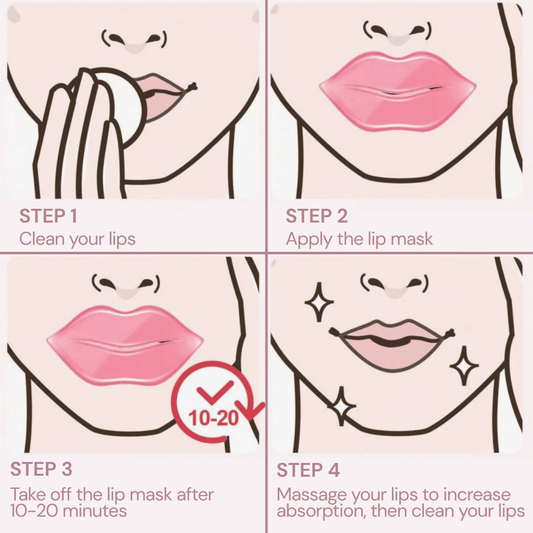 STEP 1
Clean your lips

STEP 2
Apply the lip mask

10-20

STEP 3
Take off the lip mask after 10-20 minutes

STEP 4
Massage your lips to increase absorption, then clean your lips